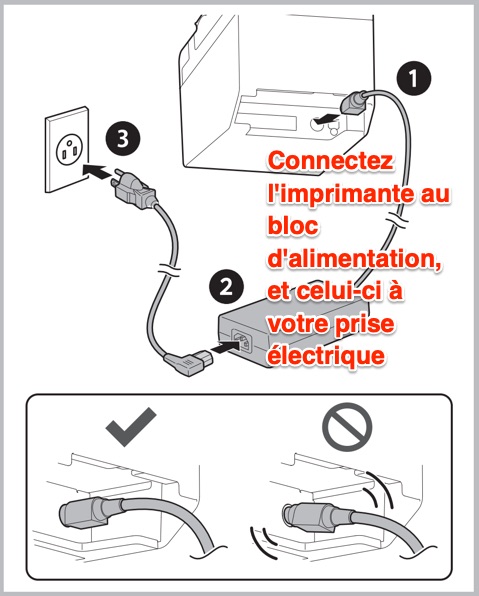 1

3

Connectez l'imprimante au bloc d'alimentation, et celui-ci à votre prise électrique

2