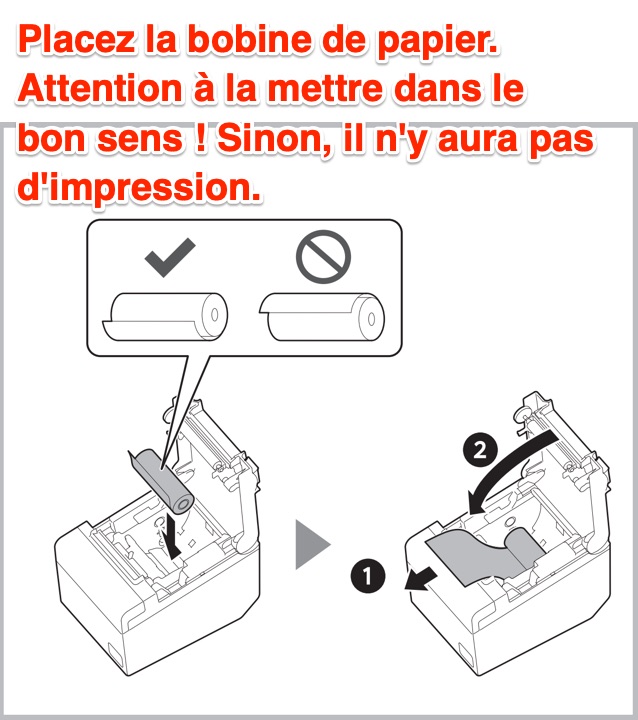 Placez la bobine de papier. Attention à la mettre dans le bon sens ! Sinon, il n'y aura pas d'impression.

2

1